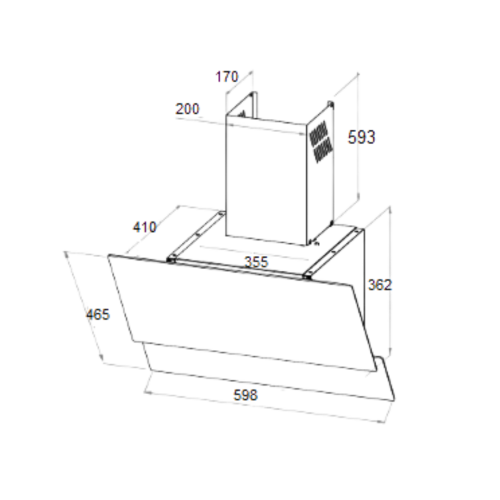 170
200
593
410
355
362
465
598